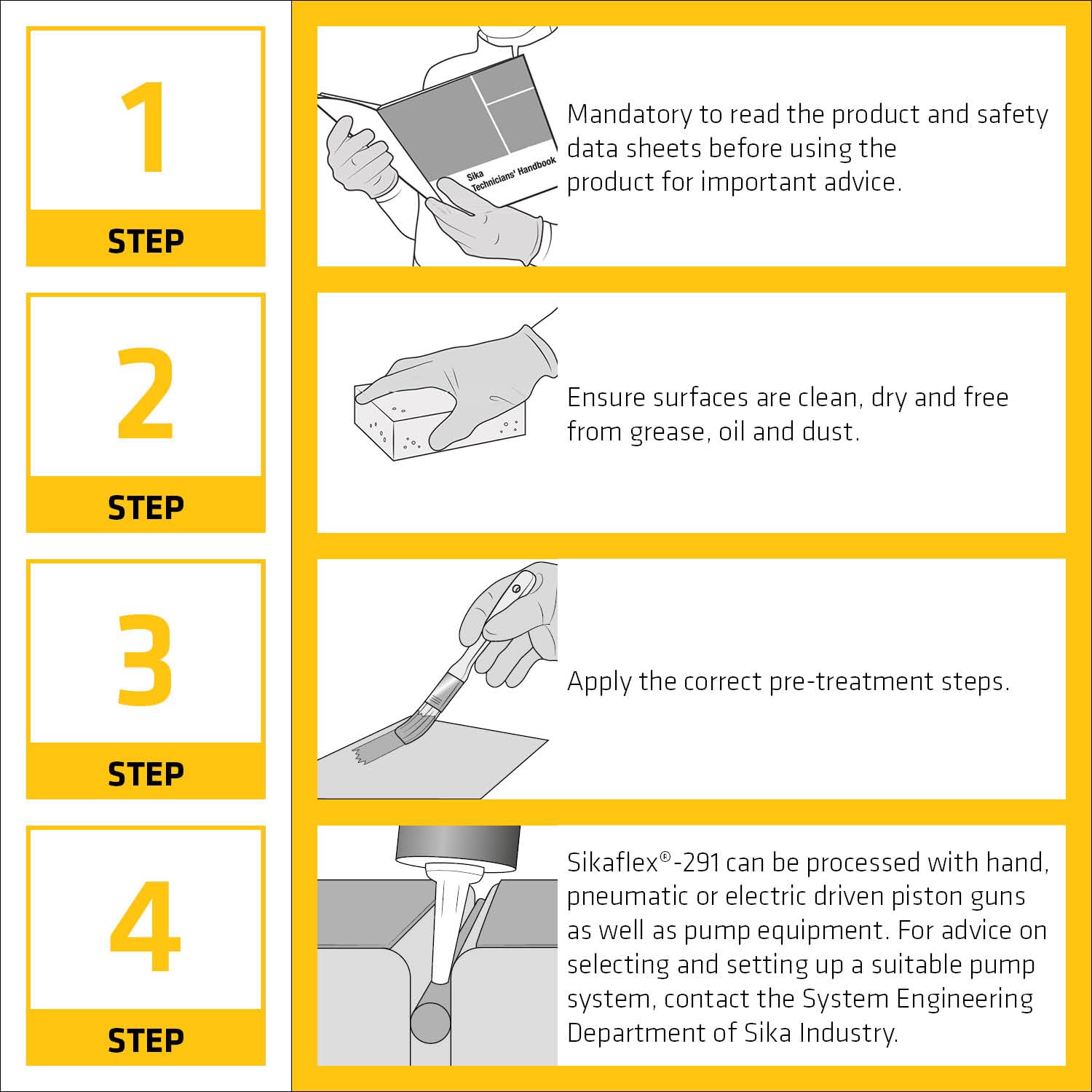 1
STEP

Sika Technicians' Handbook

Mandatory to read the product and safety data sheets before using the product for important advice.

2
STEP

Ensure surfaces are clean, dry and free from grease, oil and dust.

3
STEP

Apply the correct pre-treatment steps.

4
STEP

Sikaflex®-291 can be processed with hand, pneumatic or electric driven piston guns as well as pump equipment. For advice on selecting and setting up a suitable pump system, contact the System Engineering Department of Sika Industry.